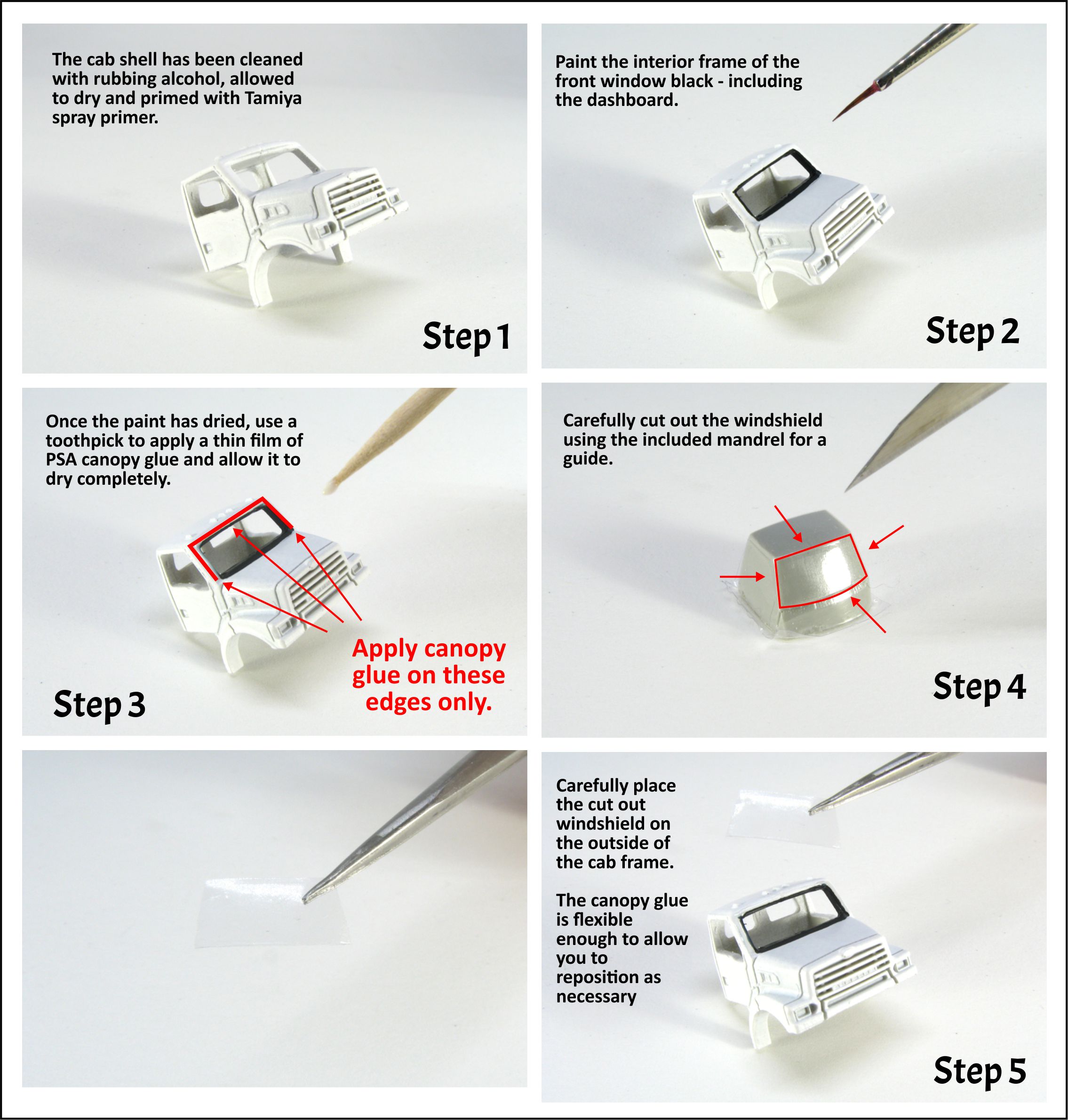 The cab shell has been cleaned with rubbing alcohol, allowed to dry and primed with Tamiya spray primer.

Step 1

Paint the interior frame of the front window black - including the dashboard.

Step 2

Once the paint has dried, use a toothpick to apply a thin film of PSA canopy glue and allow it to dry completely.

Apply canopy glue on these edges only.

Step 3

Carefully cut out the windshield using the included mandrel for a guide.

Step 4

Carefully place the cut out windshield on the outside of the cab frame.

The canopy glue is flexible enough to allow you to reposition as necessary

Step 5